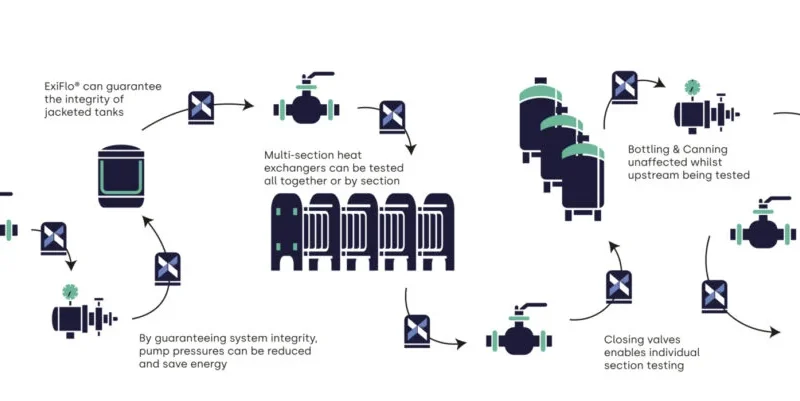 ExiFlo® can guarantee the integrity of jacketed tanks

Multi-section heat exchangers can be tested all together or by section

Bottling & Canning unaffected whilst upstream being tested

By guaranteeing system integrity, pump pressures can be reduced and save energy

Closing valves enables individual section testing